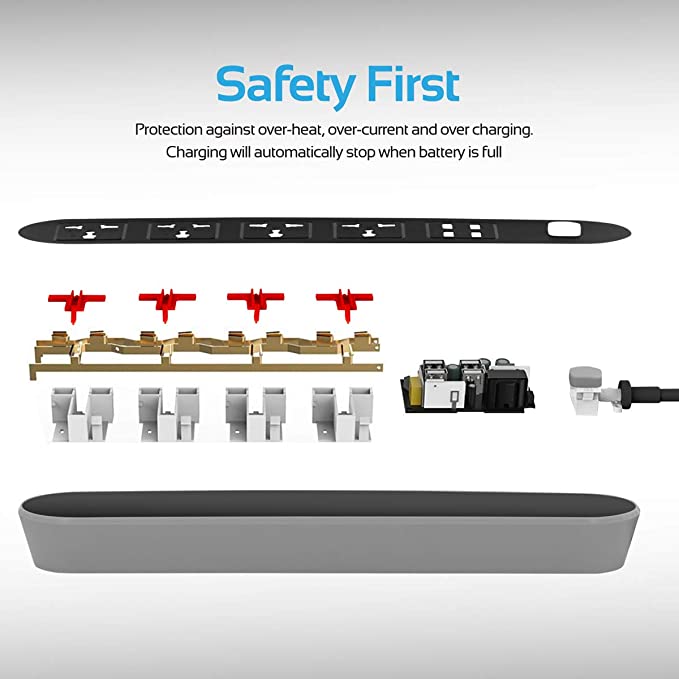 Safety First

Protection against over-heat, over-current and over charging. Charging will automatically stop when battery is full